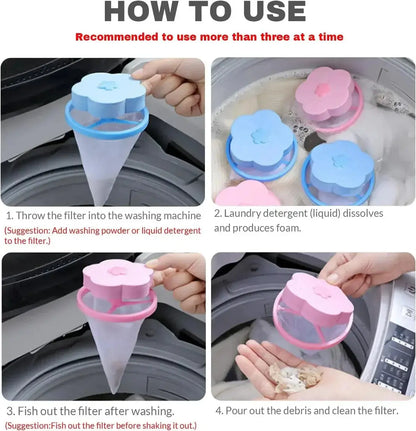 HOW TO USE

Recommended to use more than three at a time

1. Throw the filter into the washing machine

(Suggestion: Add washing powder or liquid detergent to the filter.)

2. Laundry detergent (liquid) dissolves and produces foam.

3. Fish out the filter after washing.

(Suggestion:Fish out the filter before shaking it out.)

4. Pour out the debris and clean the filter.